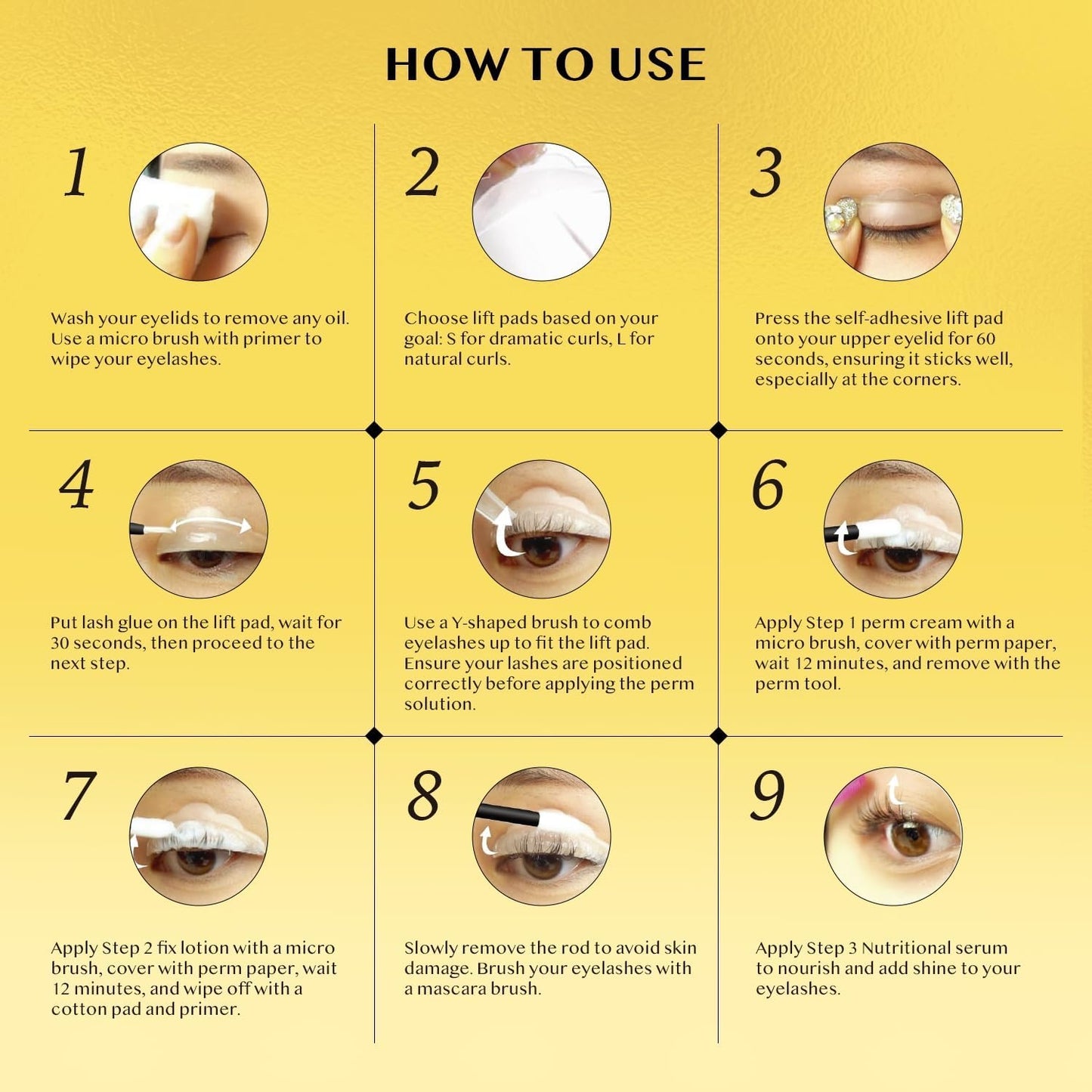 HOW TO USE

1

Wash your eyelids to remove any oil. Use a micro brush with primer to wipe your eyelashes.

2

Choose lift pads based on your goal: S for dramatic curls, L for natural curls.

3

Press the self-adhesive lift pad onto your upper eyelid for 60 seconds, ensuring it sticks well, especially at the corners.

4

Put lash glue on the lift pad, wait for 30 seconds, then proceed to the next step.

5

Use a Y-shaped brush to comb eyelashes up to fit the lift pad. Ensure your lashes are positioned correctly before applying the perm solution.

6

Apply Step 1 perm cream with a micro brush, cover with perm paper, wait 12 minutes, and remove with the perm tool.

7

Apply Step 2 fix lotion with a micro brush, cover with perm paper, wait 12 minutes, and wipe off with a cotton pad and primer.

8

Slowly remove the rod to avoid skin damage. Brush your eyelashes with a mascara brush.

9

Apply Step 3 Nutritional serum to nourish and add shine to your eyelashes.